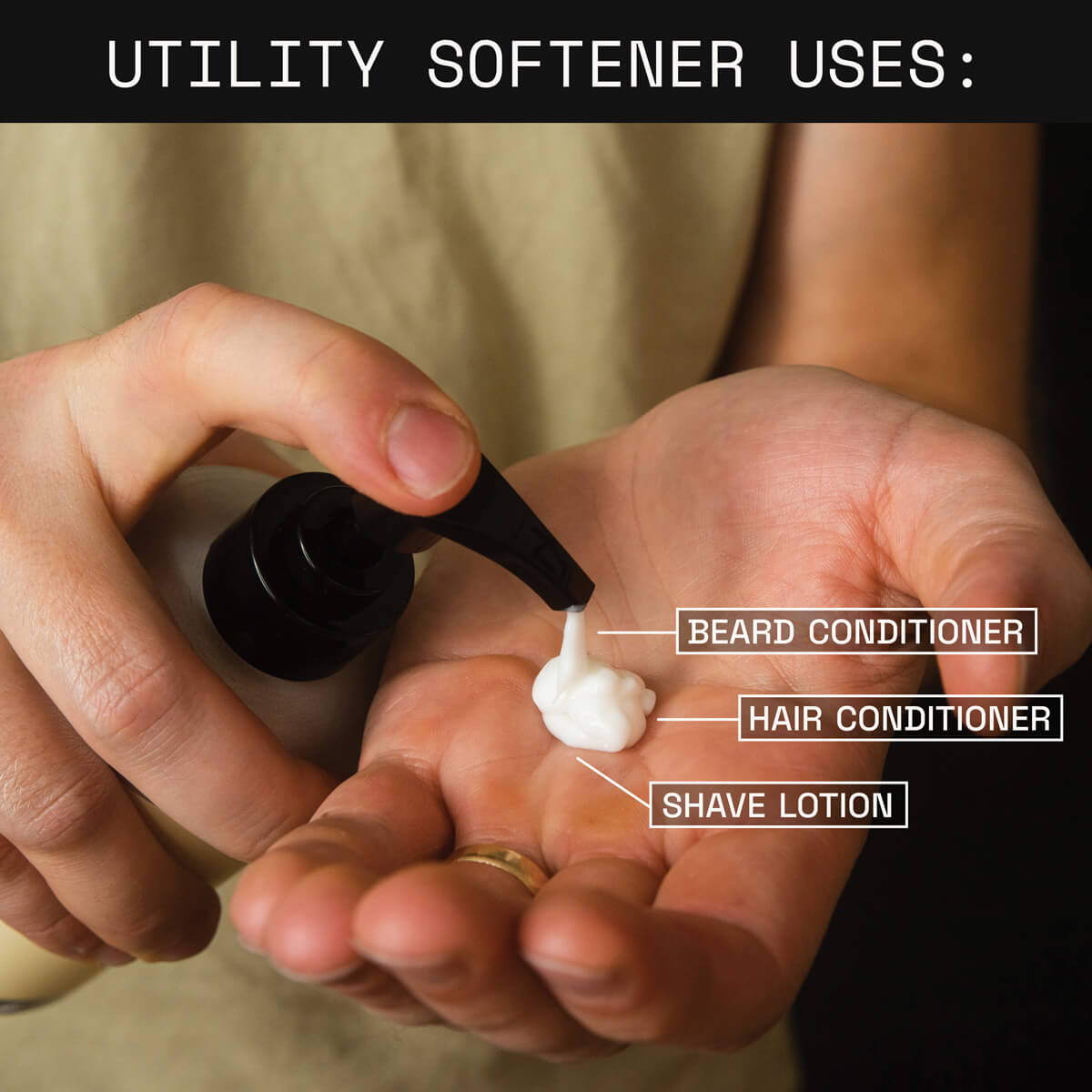 UTILITY SOFTENER USES:

BEARD CONDITIONER

HAIR CONDITIONER

SHAVE LOTION